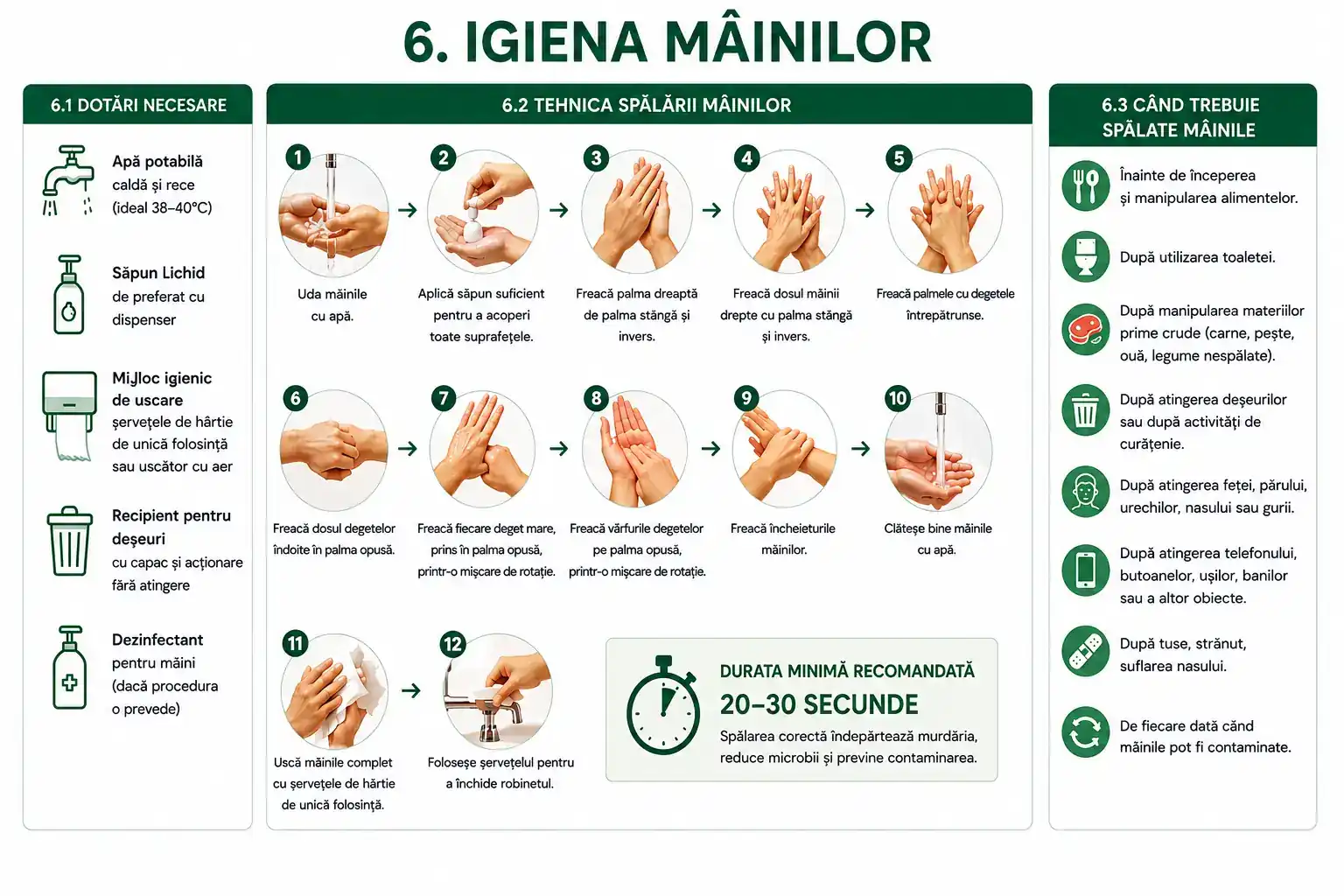 6. IGIENA MÂINILOR

6.1 DOTĂRI NECESARE

Apă potabilă
caldă și rece
(ideal 38–40°C)

Săpun Lichid
de preferat cu dispenser

Mijloc igienic de uscare
șervețele de hârtie de unică folosință sau uscător cu aer

Recipient pentru deșeuri
cu capac și acționare fără atingere

Dezinfectant
pentru mâini
(dacă procedura o prevede)

6.2 TEHNICA SPĂLĂRII MÂINILOR

1
Uda mâinile cu apă.

2
Aplică săpun suficient pentru a acoperi toate suprafețele.

3
Freacă palma dreaptă de palma stângă și invers.

4
Freacă dosul mâinii drepte cu palma stângă și invers.

5
Freacă palmele cu degetele întrepătrunse.

6
Freacă dosul degetelor îndoite în palma opusă.

7
Freacă fiecare deget mare, prins în palma opusă, printr-o mișcare de rotație.

8
Freacă vârfurile degetelor pe palma opusă, printr-o mișcare de rotație.

9
Freacă încheieturile mâinilor.

10
Clătește bine mâinile cu apă.

11
Uscă mâinile complet cu șervețele de hârtie de unică folosință.

12
Folosește șervețelul pentru a închide robinetul.

DURATA MINIMĂ RECOMANDATĂ
20–30 SECUNDE
Spălarea corectă îndepărtează murdăria, reduce microbii și previne contaminarea.

6.3 CÂND TREBUIE SPĂLATE MÂINILE

Înainte de începerea și manipularea alimentelor.

După utilizarea toaletei.

După manipularea materiilor prime crude (carne, pește, ouă, legume nespălate).

După atingerea deșeurilor sau după activități de curățenie.

După atingerea feței, părului, urechilor, nasului sau gurii.

După atingerea telefonului, butoanelor, ușilor, banilor sau a altor obiecte.

După tuse, strănut, suflarea nasului.

De fiecare dată când mâinile pot fi contaminate.